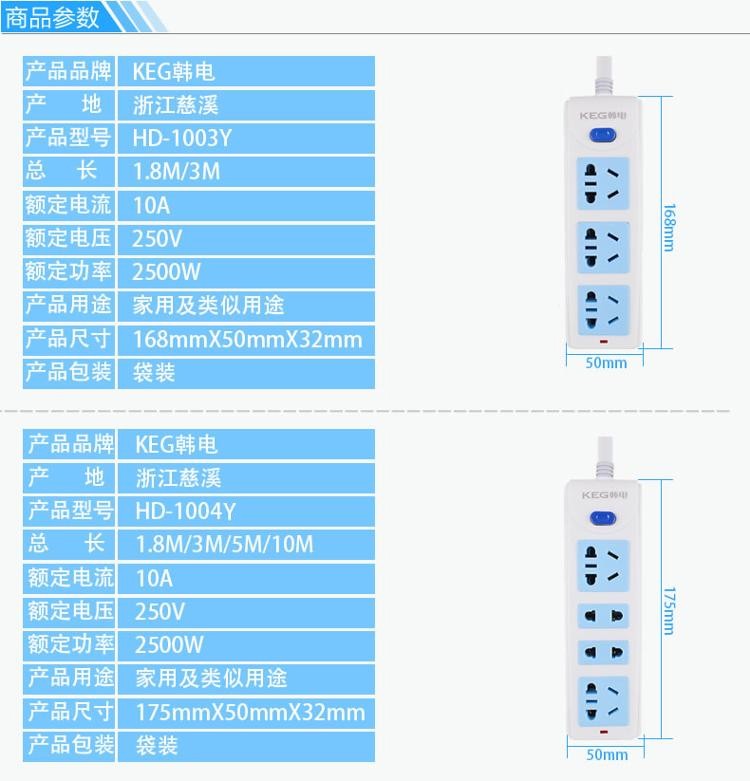 商品参数

| 产品品牌 | KEG韩电 |
|---|---|
| 产　地 | 浙江慈溪 |
| 产品型号 | HD-1003Y |
| 总　长 | 1.8M/3M |
| 额定电流 | 10A |
| 额定电压 | 250V |
| 额定功率 | 2500W |
| 产品用途 | 家用及类似用途 |
| 产品尺寸 | 168mmX50mmX32mm |
| 产品包装 | 袋装 |

KEG韩电
168mm
50mm

| 产品品牌 | KEG韩电 |
|---|---|
| 产　地 | 浙江慈溪 |
| 产品型号 | HD-1004Y |
| 总　长 | 1.8M/3M/5M/10M |
| 额定电流 | 10A |
| 额定电压 | 250V |
| 额定功率 | 2500W |
| 产品用途 | 家用及类似用途 |
| 产品尺寸 | 175mmX50mmX32mm |
| 产品包装 | 袋装 |

KEG韩电
175mm
50mm