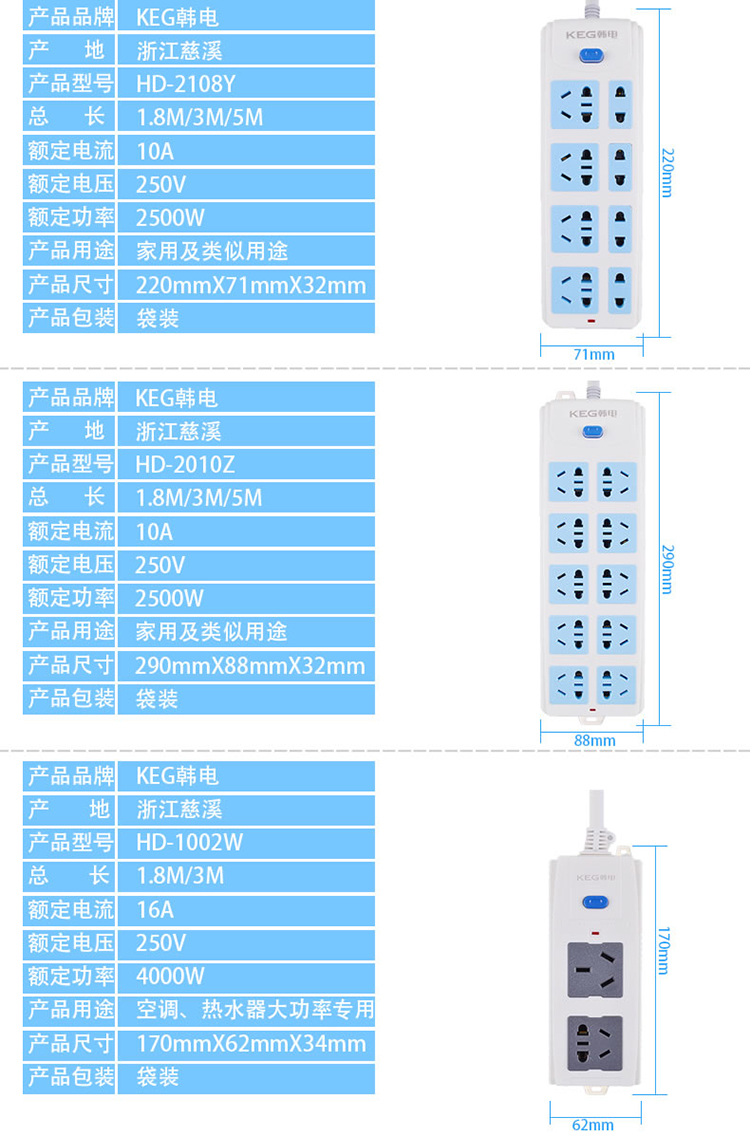 | 产品品牌 | KEG韩电 |
|---|---|
| 产　地 | 浙江慈溪 |
| 产品型号 | HD-2108Y |
| 总　长 | 1.8M/3M/5M |
| 额定电流 | 10A |
| 额定电压 | 250V |
| 额定功率 | 2500W |
| 产品用途 | 家用及类似用途 |
| 产品尺寸 | 220mmX71mmX32mm |
| 产品包装 | 袋装 |

KEG韩电

220mm

71mm

| 产品品牌 | KEG韩电 |
|---|---|
| 产　地 | 浙江慈溪 |
| 产品型号 | HD-2010Z |
| 总　长 | 1.8M/3M/5M |
| 额定电流 | 10A |
| 额定电压 | 250V |
| 额定功率 | 2500W |
| 产品用途 | 家用及类似用途 |
| 产品尺寸 | 290mmX88mmX32mm |
| 产品包装 | 袋装 |

KEG韩电

290mm

88mm

| 产品品牌 | KEG韩电 |
|---|---|
| 产　地 | 浙江慈溪 |
| 产品型号 | HD-1002W |
| 总　长 | 1.8M/3M |
| 额定电流 | 16A |
| 额定电压 | 250V |
| 额定功率 | 4000W |
| 产品用途 | 空调、热水器大功率专用 |
| 产品尺寸 | 170mmX62mmX34mm |
| 产品包装 | 袋装 |

KEG韩电

170mm

62mm