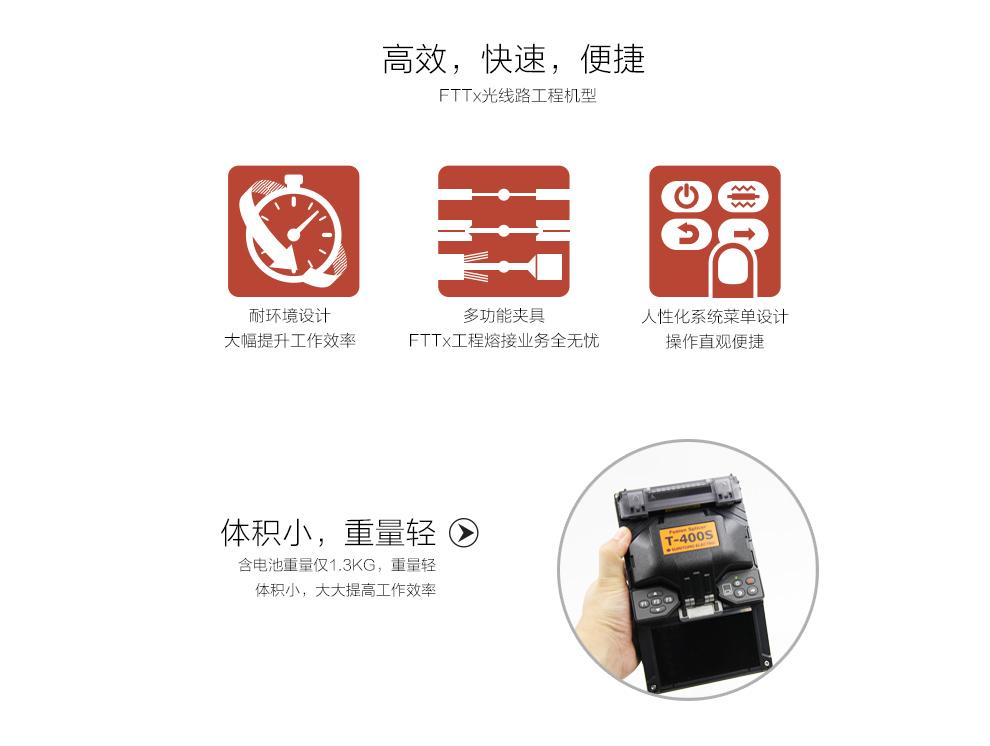 高效，快速，便捷
FTTx光线路工程机型

耐环境设计
大幅提升工作效率

多功能夹具
FTTx工程熔接业务全无忧

人性化系统菜单设计
操作直观便捷

体积小，重量轻
含电池重量仅1.3KG，重量轻
体积小，大大提高工作效率

Fusion Splicer
T-400S
SUMITOMO ELECTRIC