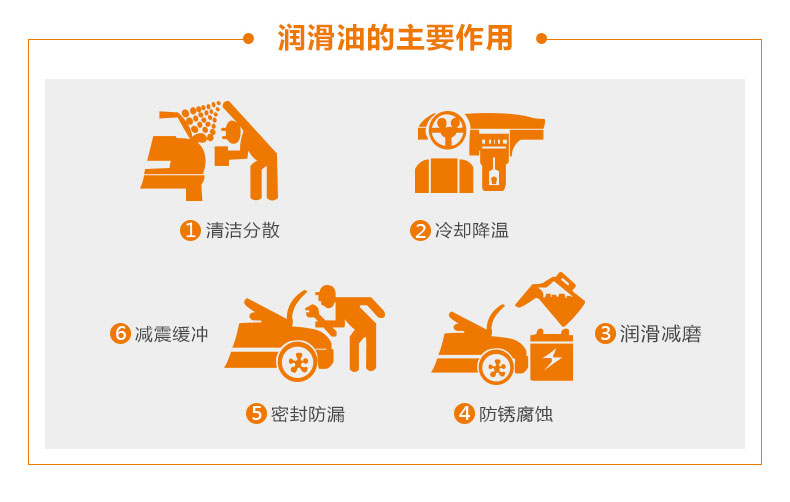 润滑油的主要作用

1 清洁分散

2 冷却降温

6 减震缓冲

3 润滑减磨

5 密封防漏

4 防锈腐蚀