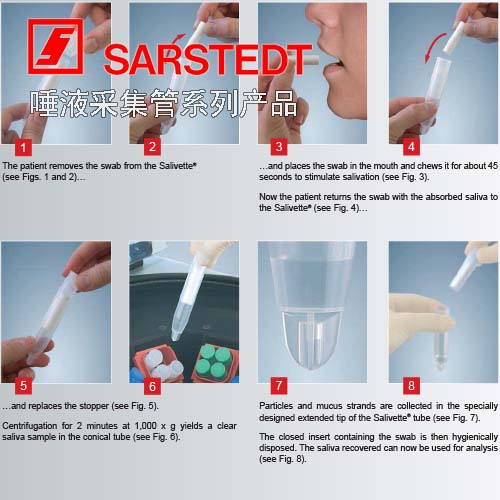 SARSTEDT

唾液采集管系列产品

1

2

3

4

The patient removes the swab from the Salivette® (see Figs. 1 and 2)…

…and places the swab in the mouth and chews it for about 45 seconds to stimulate salivation (see Fig. 3).

Now the patient returns the swab with the absorbed saliva to the Salivette® (see Fig. 4)…

5

6

7

8

…and replaces the stopper (see Fig. 5).

Centrifugation for 2 minutes at 1,000 x g yields a clear saliva sample in the conical tube (see Fig. 6).

Particles and mucus strands are collected in the specially designed extended tip of the Salivette® tube (see Fig. 7).

The closed insert containing the swab is then hygienically disposed. The saliva recovered can now be used for analysis (see Fig. 8).