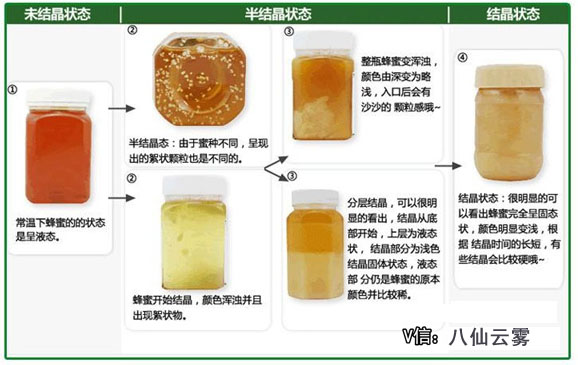 未结晶状态

半结晶状态

结晶状态

①

常温下蜂蜜的的状态是呈液态。

②

半结晶态：由于蜜种不同，呈现出的絮状颗粒也是不同的。

②

蜂蜜开始结晶，颜色浑浊并且出现絮状物。

③

整瓶蜂蜜变浑浊，颜色由深变为略浅，入口后会有沙沙的 颗粒感哦~

③

分层结晶，可以很明显的看出，结晶从底部开始，上层为液态状，结晶部分为浅色结晶固体状态，液态部 分仍是蜂蜜的原本颜色并比较稀。

④

结晶状态：很明显的可以看出蜂蜜完全呈固态状，颜色明显变浅，根据 结晶时间的长短，有些结晶会比较硬哦~

V信：八仙云雾