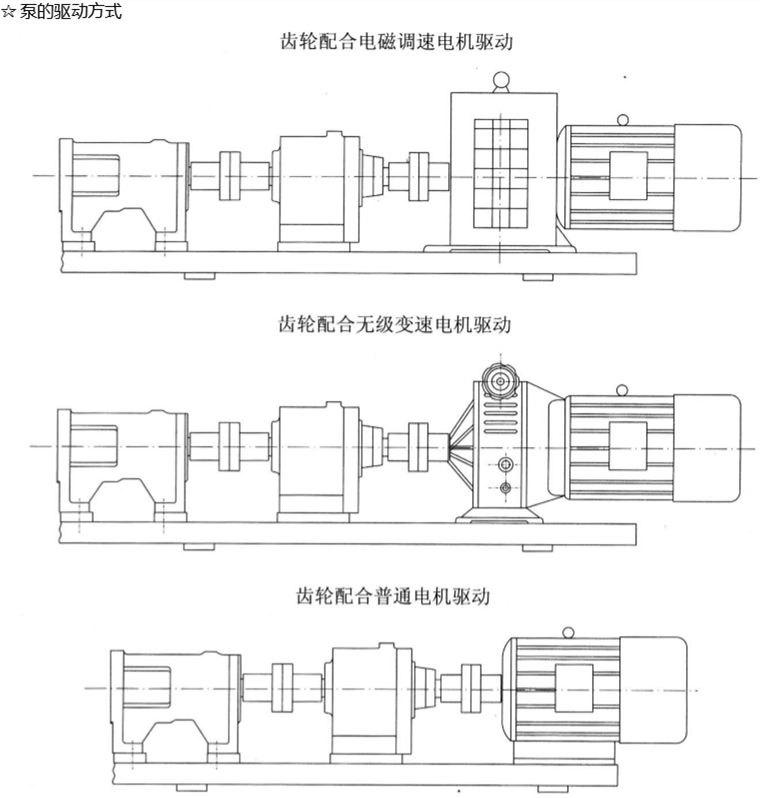 ☆ 泵的驱动方式

齿轮配合电磁调速电机驱动

齿轮配合无级变速电机驱动

齿轮配合普通电机驱动