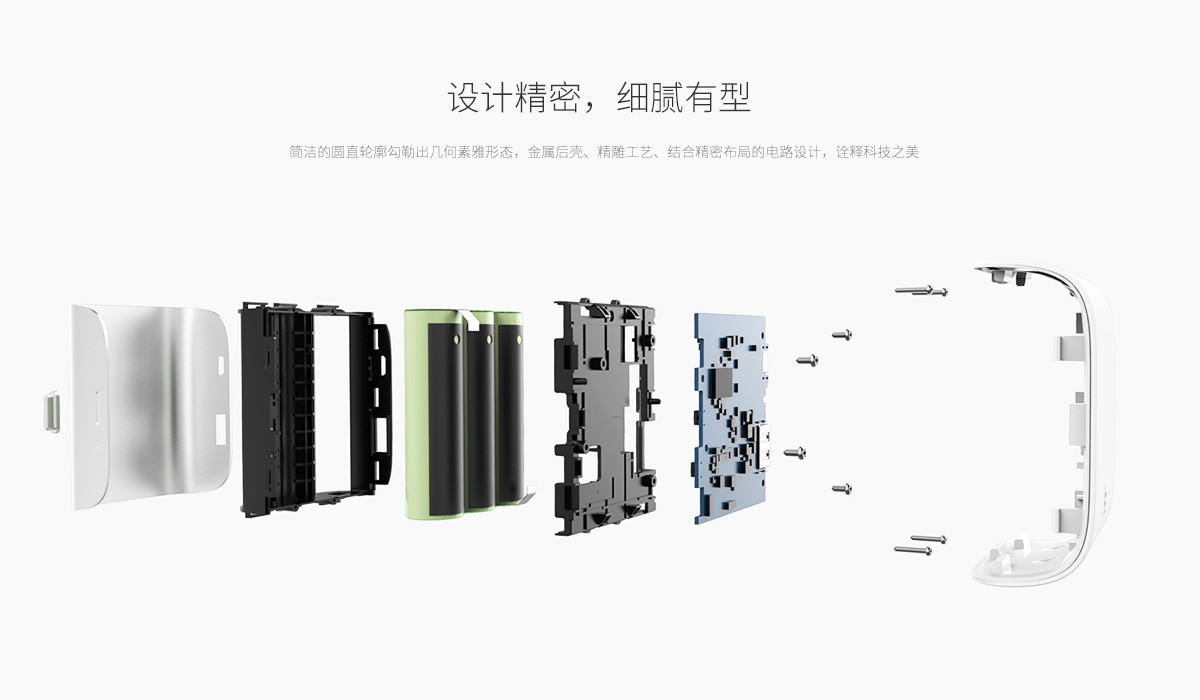 设计精密，细腻有型

简洁的圆直轮廓勾勒出几何素雅形态，金属后壳、精雕工艺、结合精密布局的电路设计，诠释科技之美