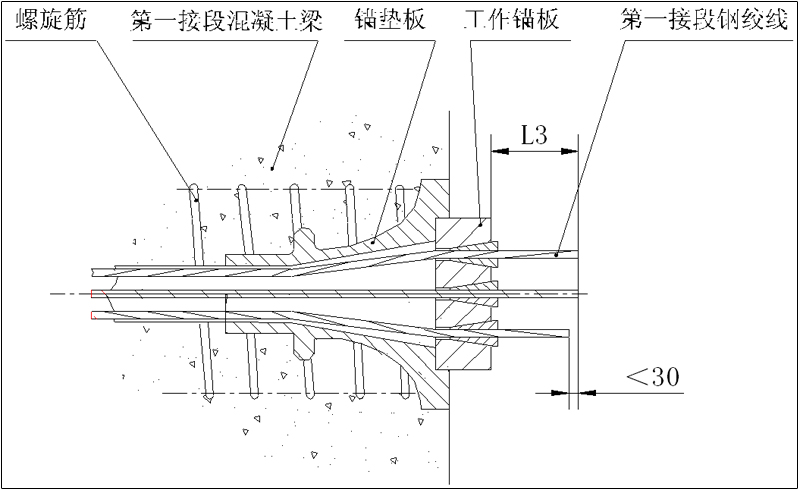 螺旋筋 第一接段混凝土梁 锚垫板 工作锚板 第一接段钢绞线

L3

<30