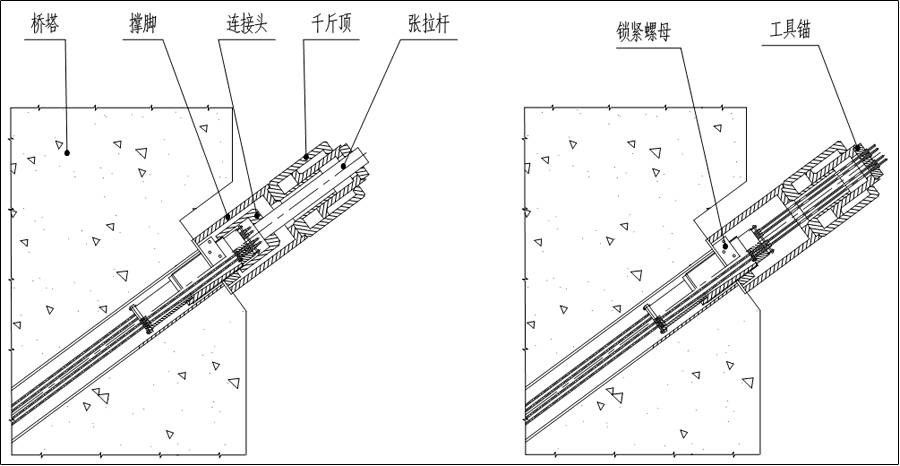 桥塔
撑脚
连接头
千斤顶
张拉杆

锁紧螺母
工具锚