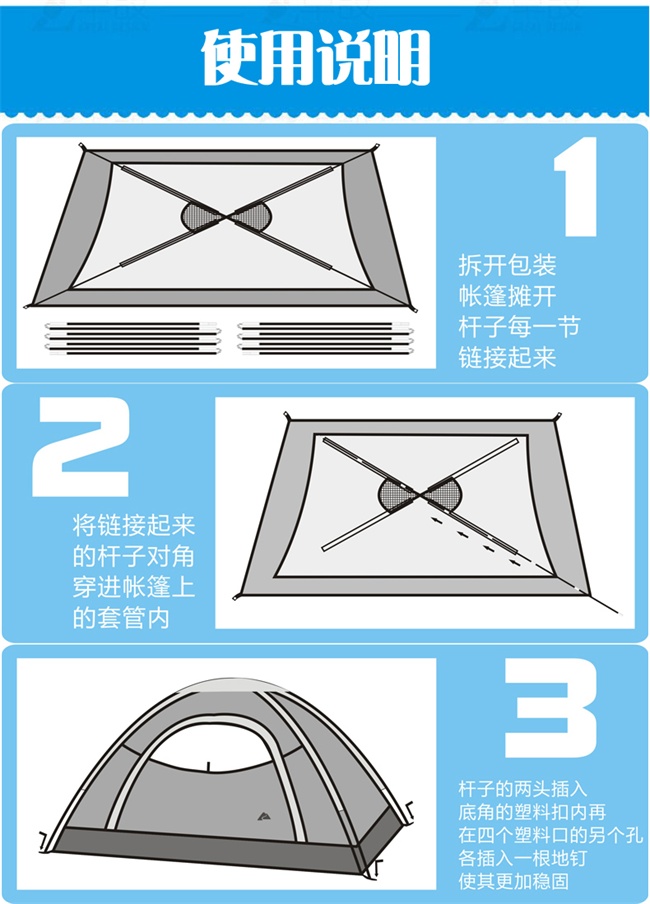 使用说明

1

拆开包装
帐篷摊开
杆子每一节
链接起来

2

将链接起来
的杆子对角
穿进帐篷上
的套管内

3

杆子的两头插入
底角的塑料扣内再
在四个塑料口的另个孔
各插入一根地钉
使其更加稳固