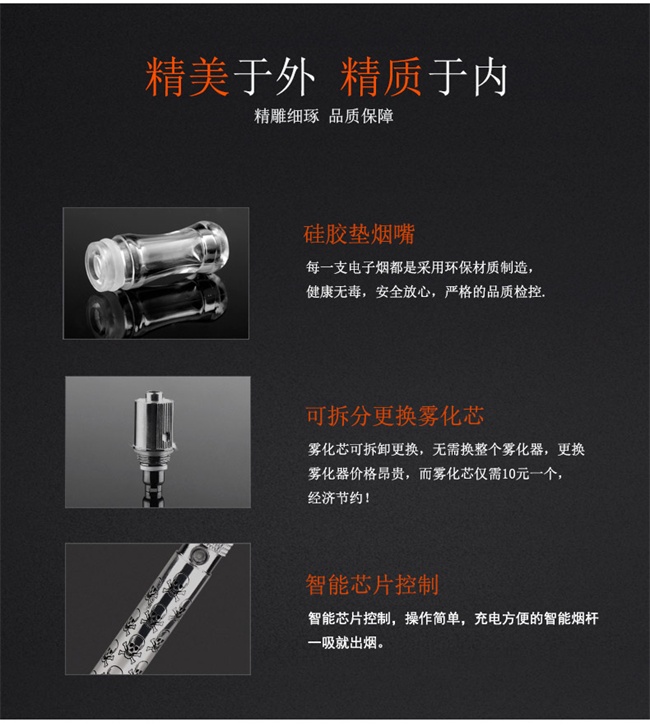 精美于外 精质于内
精雕细琢 品质保障

硅胶垫烟嘴
每一支电子烟都是采用环保材质制造，健康无毒，安全放心，严格的品质检控.

可拆分更换雾化芯
雾化芯可拆卸更换，无需换整个雾化器，更换雾化器价格昂贵，而雾化芯仅需10元一个，经济节约！

智能芯片控制
智能芯片控制，操作简单，充电方便的智能烟杆一吸就出烟。