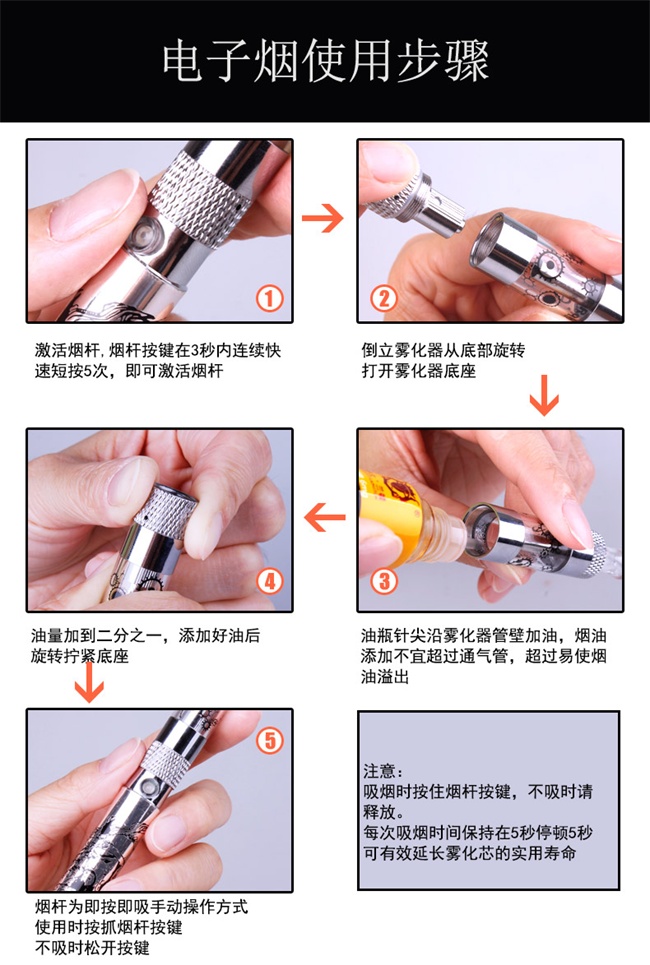 电子烟使用步骤

1

激活烟杆，烟杆按键在3秒内连续快速短按5次，即可激活烟杆

2

倒立雾化器从底部旋转打开雾化器底座

3

油瓶针尖沿雾化器管壁加油，烟油添加不宜超过通气管，超过易使烟油溢出

4

油量加到二分之一，添加好油后旋转拧紧底座

5

烟杆为即按即吸手动操作方式
使用时按抓烟杆按键
不吸时松开按键

注意：
吸烟时按住烟杆按键，不吸时请释放。
每次吸烟时间保持在5秒停顿5秒可有效延长雾化芯的实用寿命