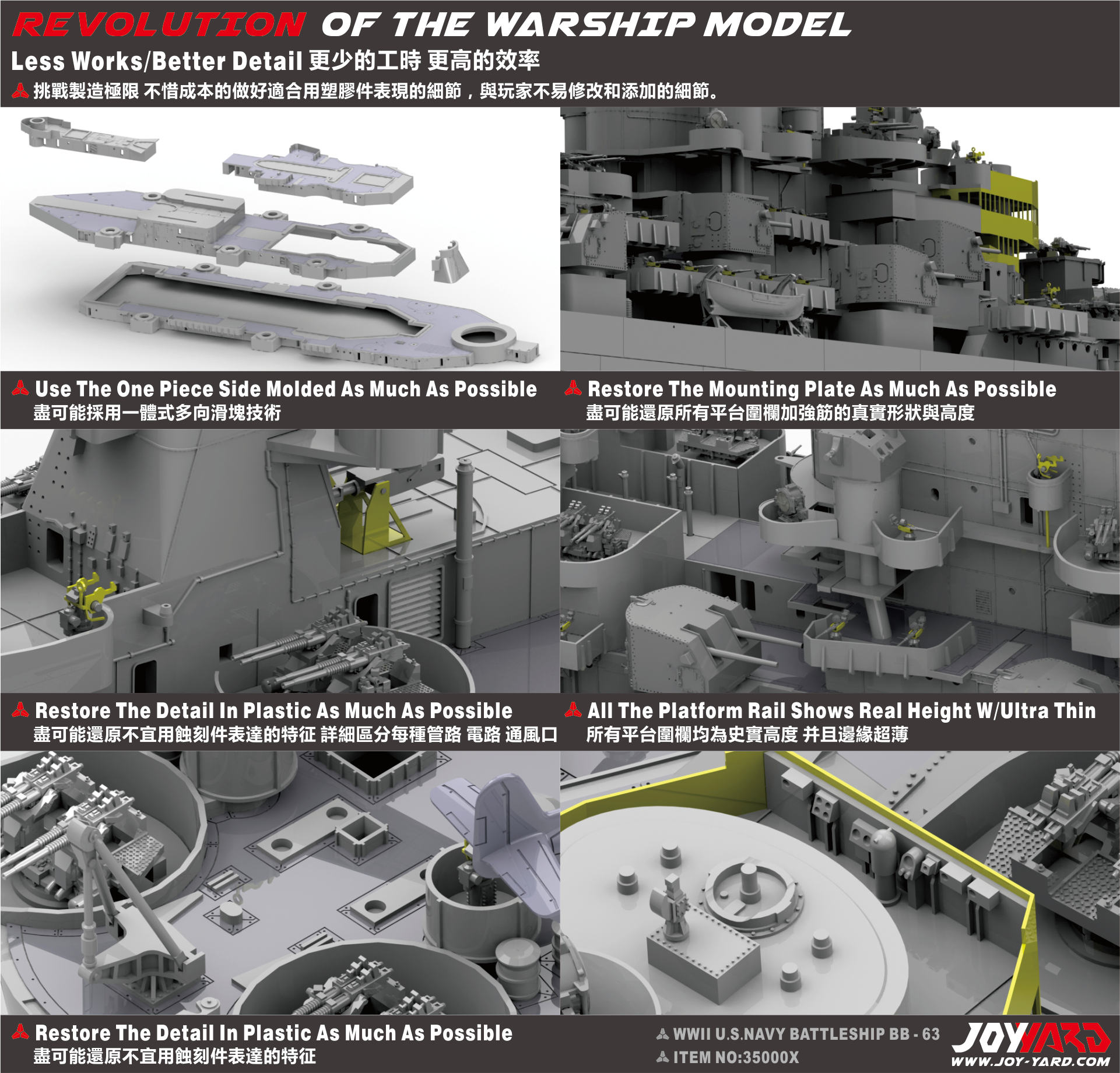 REVOLUTION OF THE WARSHIP MODEL

Less Works/Better Detail 更少的工時 更高的效率

挑戰製造極限 不惜成本的做好適合用塑膠件表現的細節，與玩家不易修改和添加的細節。

Use The One Piece Side Molded As Much As Possible
盡可能採用一體式多向滑塊技術

Restore The Mounting Plate As Much As Possible
盡可能還原所有平台圍欄加強筋的真實形狀與高度

Restore The Detail In Plastic As Much As Possible
盡可能還原不宜用蝕刻件表達的特征 詳細區分每種管路 電路 通風口

All The Platform Rail Shows Real Height W/Ultra Thin
所有平台圍欄均為史實高度 并且邊緣超薄

Restore The Detail In Plastic As Much As Possible
盡可能還原不宜用蝕刻件表達的特征

WWII U.S.NAVY BATTLESHIP BB - 63
ITEM NO:35000X

JOYYARD
WWW.JOY-YARD.COM