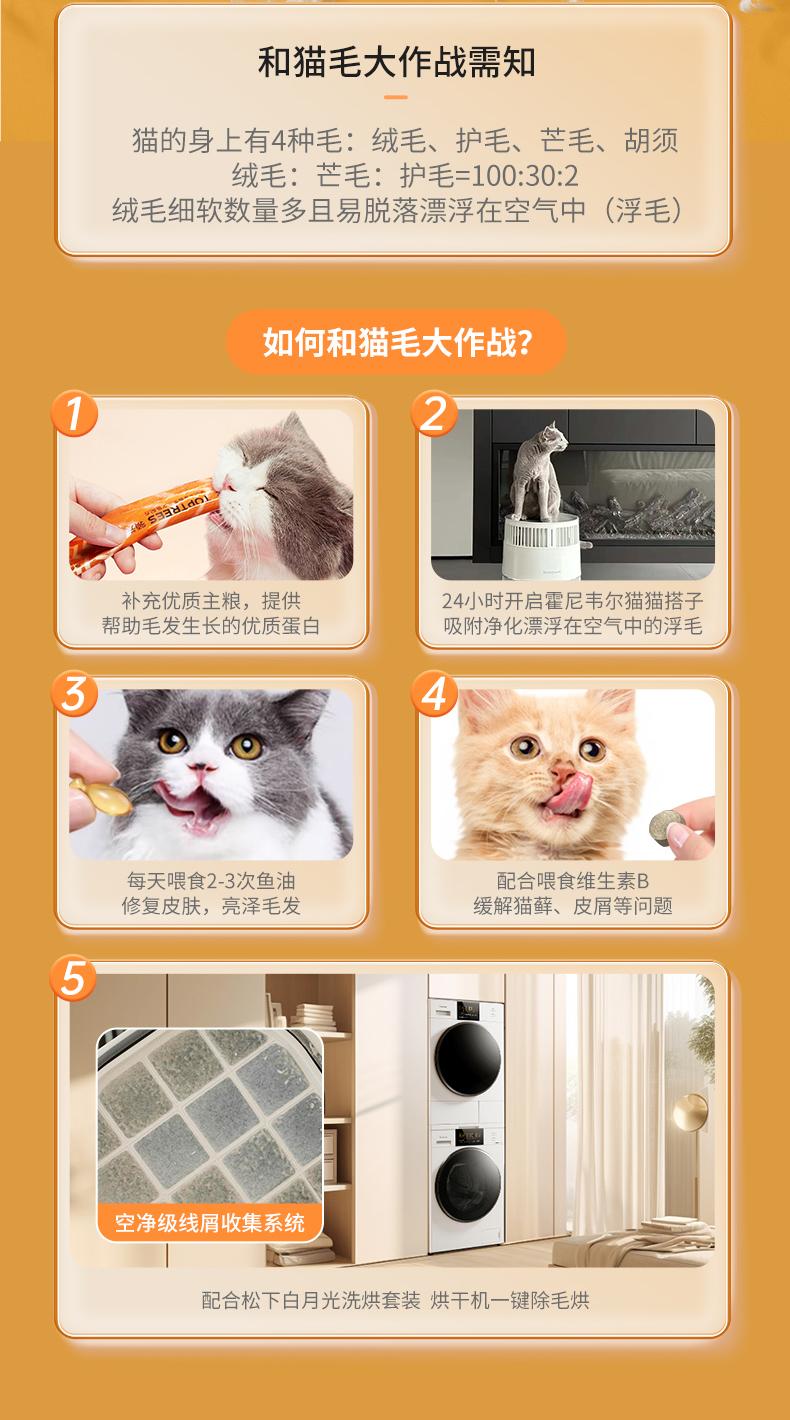 和猫毛大作战需知

猫的身上有4种毛：绒毛、护毛、芒毛、胡须
绒毛：芒毛：护毛=100:30:2
绒毛细软数量多且易脱落漂浮在空气中（浮毛）

如何和猫毛大作战?

1

补充优质主粮，提供
帮助毛发生长的优质蛋白

2

24小时开启霍尼韦尔猫猫搭子
吸附净化漂浮在空气中的浮毛

3

每天喂食2-3次鱼油
修复皮肤，亮泽毛发

4

配合喂食维生素B
缓解猫藓、皮屑等问题

5

空净级线屑收集系统

配合松下白月光洗烘套装 烘干机一键除毛烘