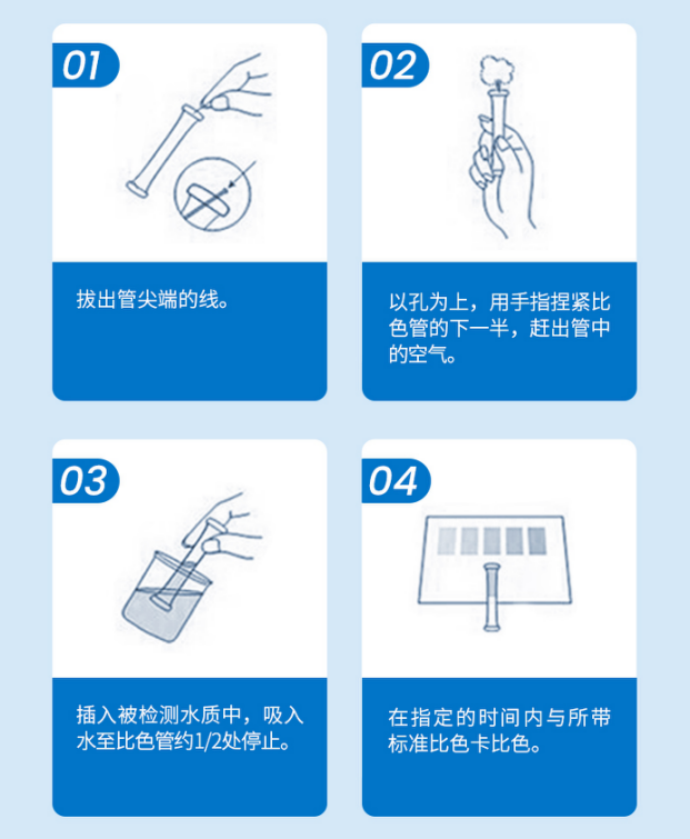 01

拔出管尖端的线。

02

以孔为上，用手指捏紧比色管的下一半，赶出管中的空气。

03

插入被检测水质中，吸入水至比色管约1/2处停止。

04

在指定的时间内与所带标准比色卡比色。