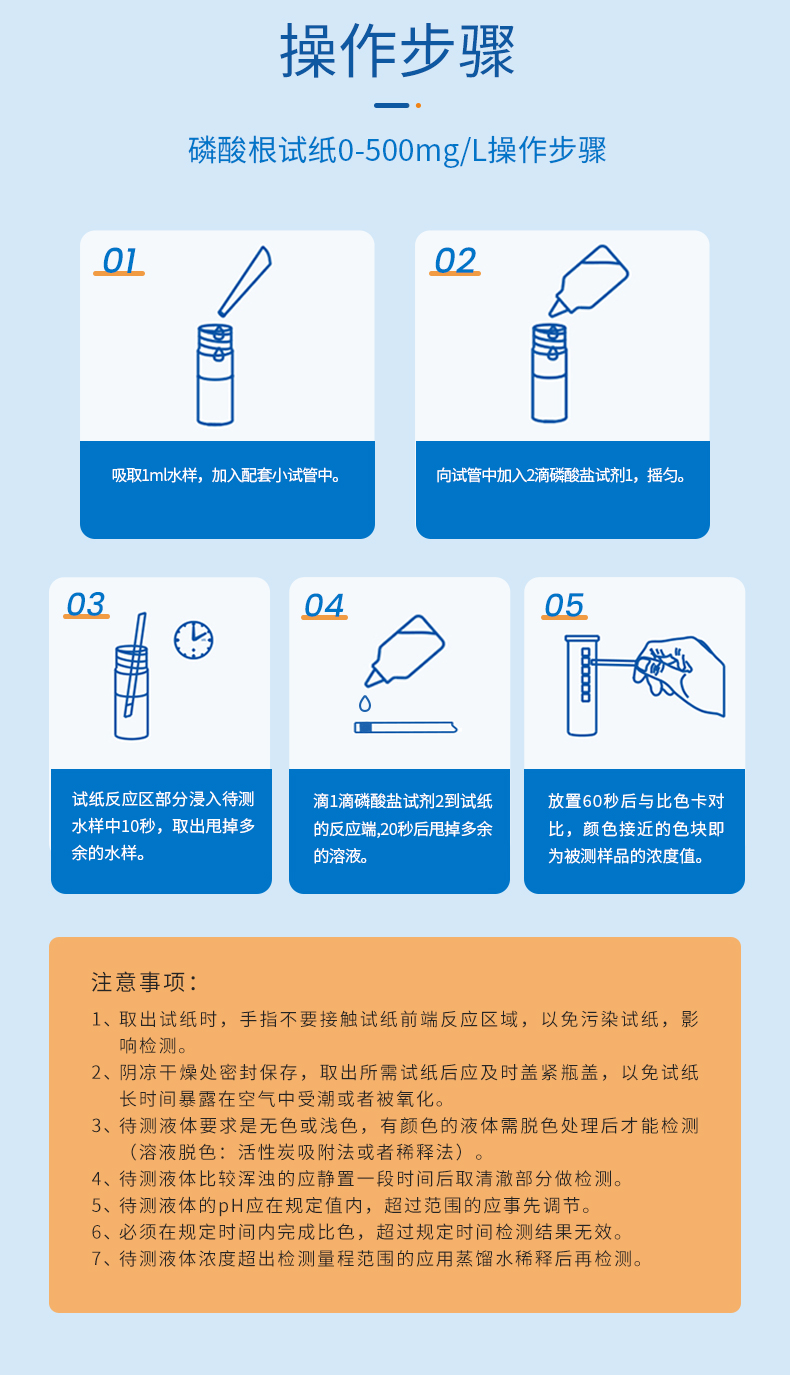 操作步骤

磷酸根试纸0-500mg/L操作步骤

01
吸取1ml水样，加入配套小试管中。

02
向试管中加入2滴磷酸盐试剂1，摇匀。

03
试纸反应区部分浸入待测水样中10秒，取出甩掉多余的水样。

04
滴1滴磷酸盐试剂2到试纸的反应端,20秒后甩掉多余的溶液。

05
放置60秒后与比色卡对比，颜色接近的色块即为被测样品的浓度值。

注意事项：
1、取出试纸时，手指不要接触试纸前端反应区域，以免污染试纸，影响检测。
2、阴凉干燥处密封保存，取出所需试纸后应及时盖紧瓶盖，以免试纸长时间暴露在空气中受潮或者被氧化。
3、待测液体要求是无色或浅色，有颜色的液体需脱色处理后才能检测（溶液脱色：活性炭吸附法或者稀释法）。
4、待测液体比较浑浊的应静置一段时间后取清澈部分做检测。
5、待测液体的pH应在规定值内，超过范围的应事先调节。
6、必须在规定时间内完成比色，超过规定时间检测结果无效。
7、待测液体浓度超出检测量程范围的应用蒸馏水稀释后再检测。